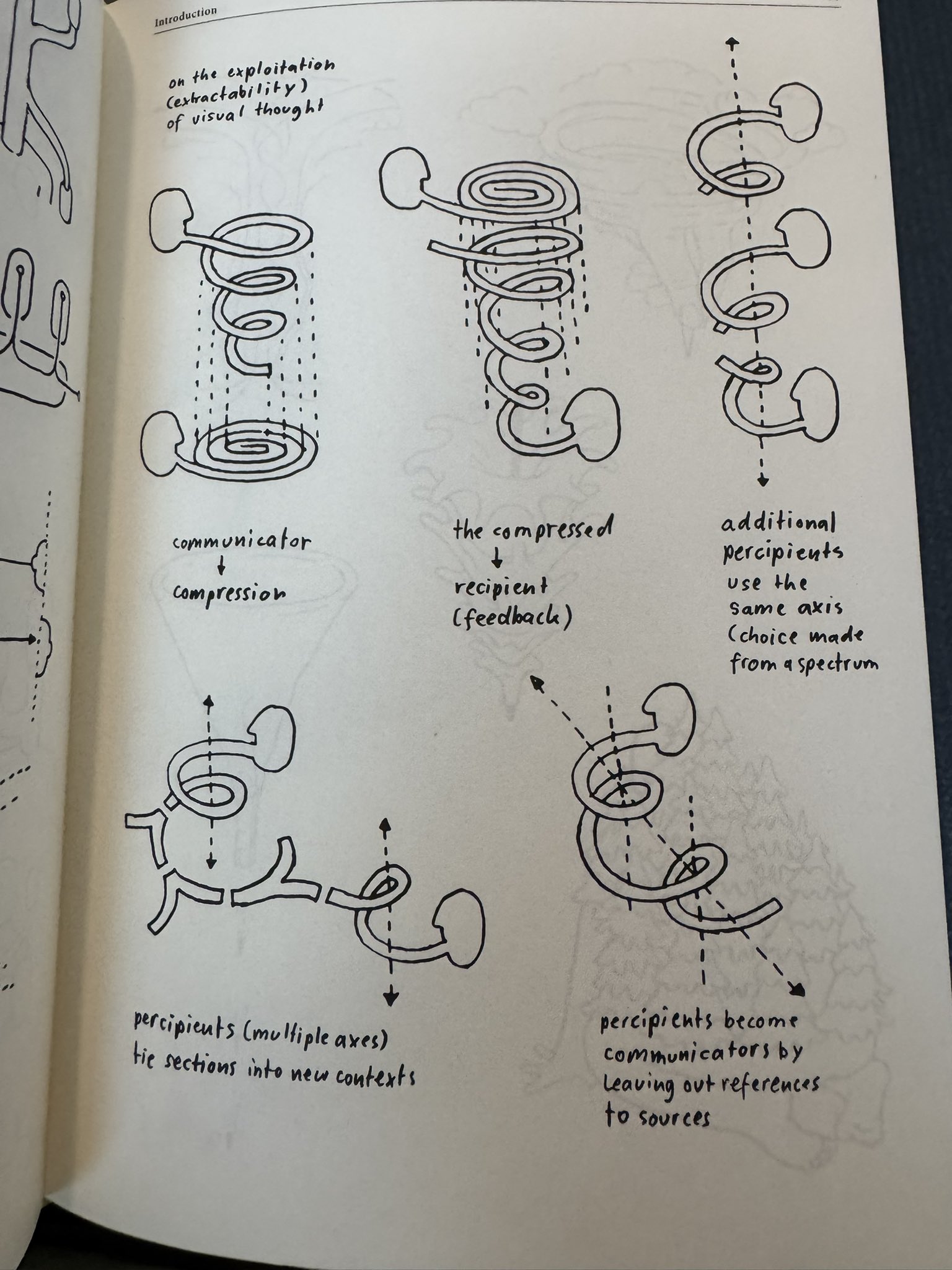 Introduction

on the exploitation (extractability) of visual thought

communicator
↓
compression

the compressed
↓
recipient (feedback)

additional percipients use the same axis (choice made from a spectrum

percipients (multiple axes) tie sections into new contexts

percipients become communicators by leaving out references to sources